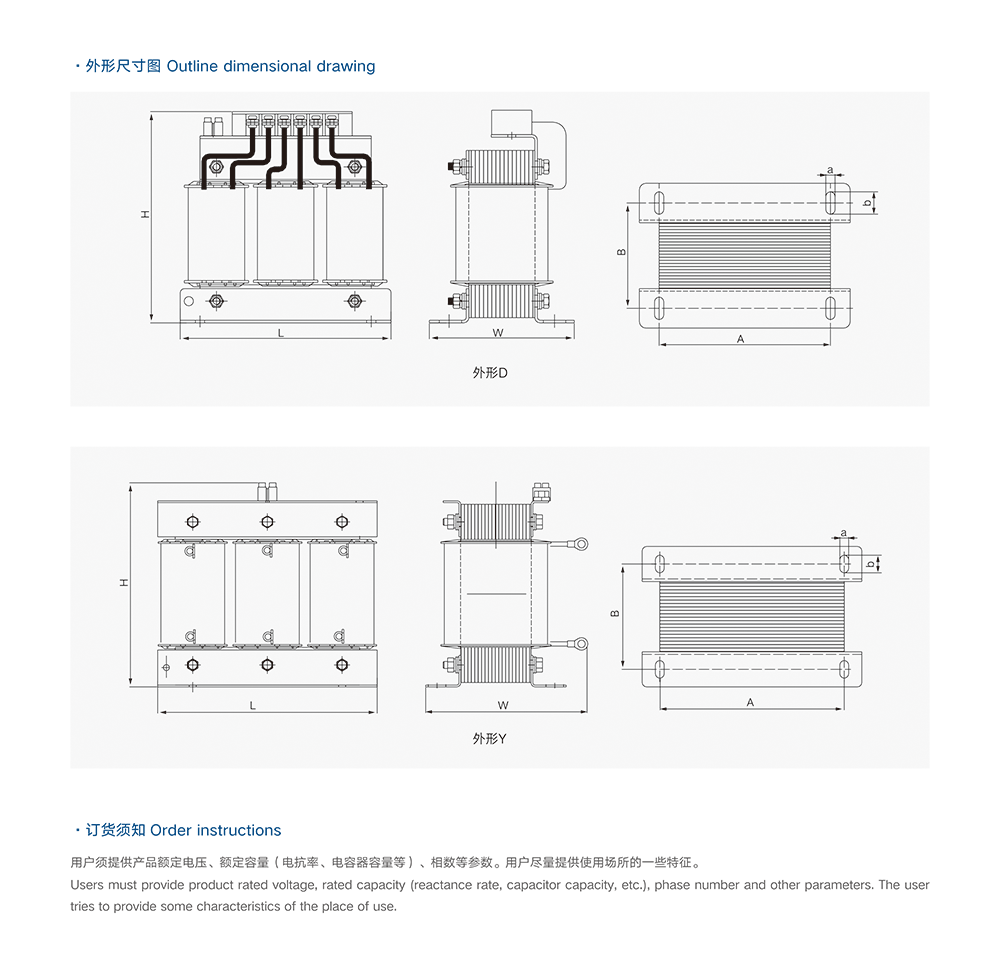 · 外形尺寸图 Outline dimensional drawing

H

L

W

a

b

B

A

外形D

H

L

W

a

b

B

A

外形Y

· 订货须知 Order instructions

用户须提供产品额定电压、额定容量（电抗率、电容器容量等）、相数等参数。用户尽量提供使用场所的一些特征。

Users must provide product rated voltage, rated capacity (reactance rate, capacitor capacity, etc.), phase number and other parameters. The user tries to provide some characteristics of the place of use.